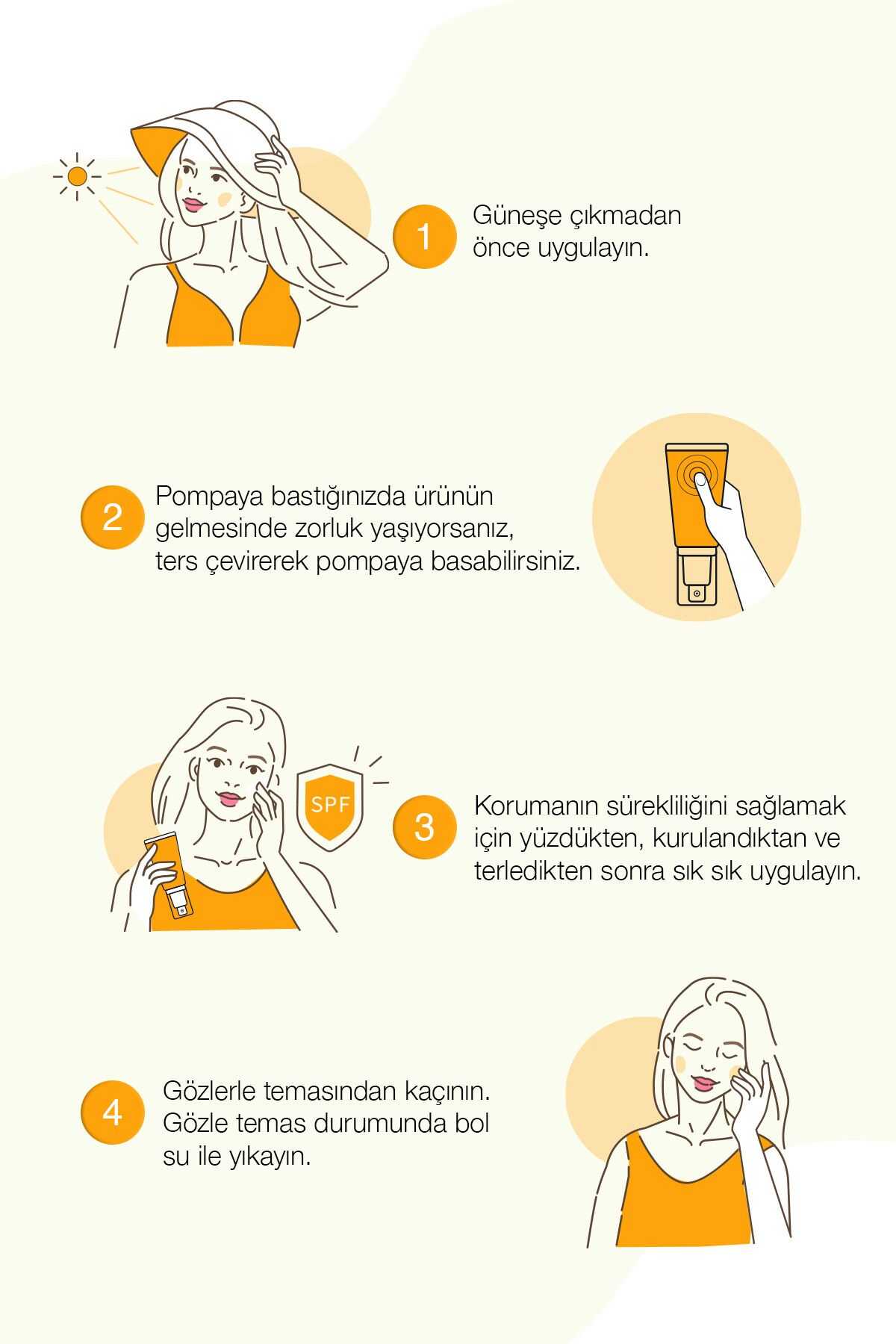 1 Güneşe çıkmadan önce uygulayın.

2 Pompaya bastığınızda ürünün gelmesinde zorluk yaşıyorsanız, ters çevirerek pompaya basabilirsiniz.

SPF

3 Korumanın sürekliliğini sağlamak için yüzdükten, kurulandıktan ve terledikten sonra sık sık uygulayın.

4 Gözlerle temasından kaçının. Gözle temas durumunda bol su ile yıkayın.